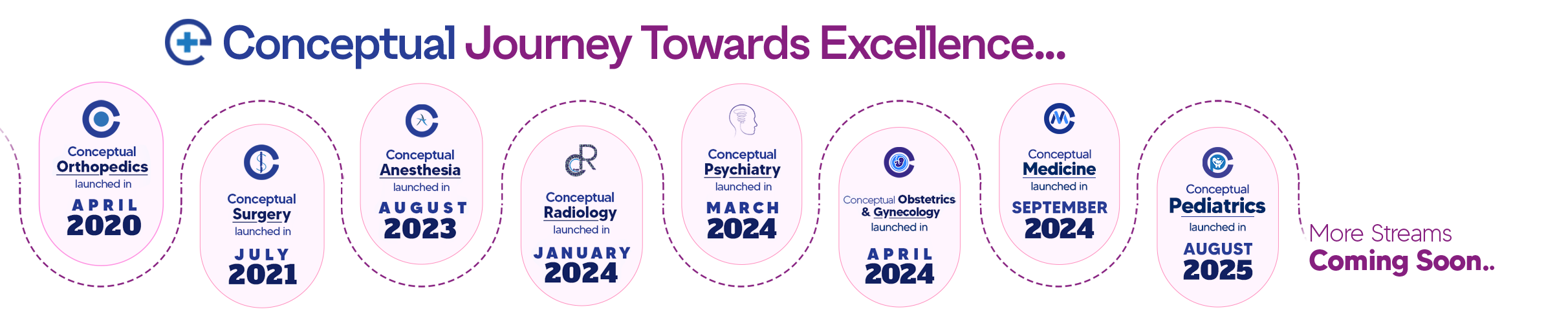 Conceptual Journey Towards Excellence...

Conceptual Orthopedics launched in APRIL 2020

Conceptual Surgery launched in JULY 2021

Conceptual Anesthesia launched in AUGUST 2023

Conceptual Radiology launched in JANUARY 2024

Conceptual Psychiatry launched in MARCH 2024

Conceptual Obstetrics & Gynecology launched in APRIL 2024

Conceptual Medicine launched in SEPTEMBER 2024

Conceptual Pediatrics launched in AUGUST 2025

More Streams Coming Soon..